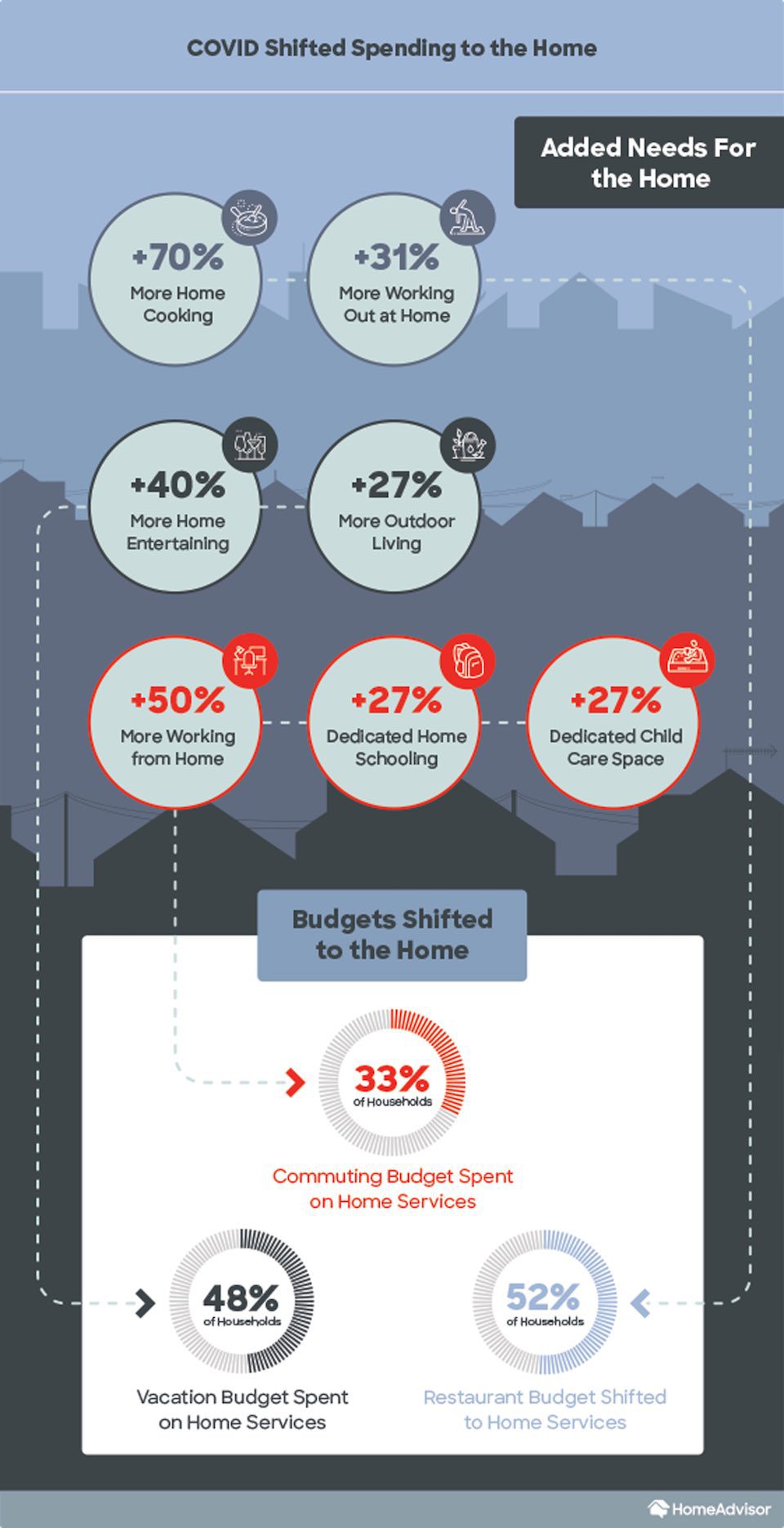 COVID Shifted Spending to the Home

Added Needs For the Home

+70%
More Home Cooking

+31%
More Working Out at Home

+40%
More Home Entertaining

+27%
More Outdoor Living

+50%
More Working from Home

+27%
Dedicated Home Schooling

+27%
Dedicated Child Care Space

Budgets Shifted to the Home

33%
of Households
Commuting Budget Spent on Home Services

48%
of Households
Vacation Budget Spent on Home Services

52%
of Households
Restaurant Budget Shifted to Home Services

HomeAdvisor