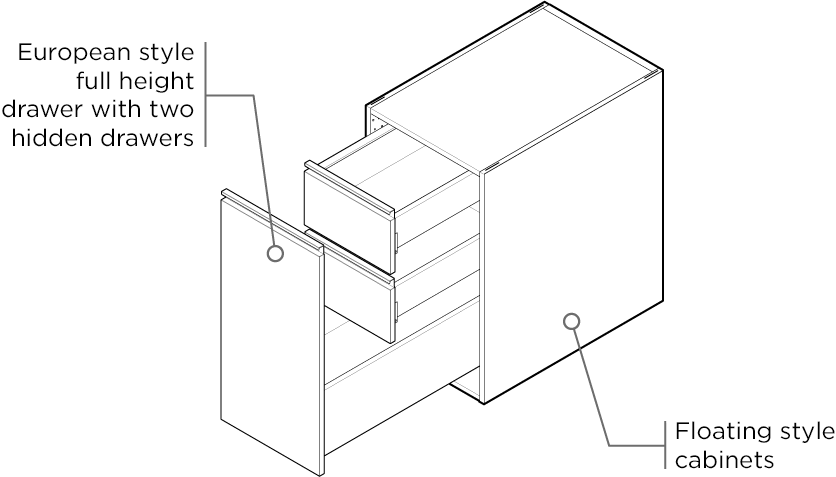 European style full height drawer with two hidden drawers

Floating style cabinets